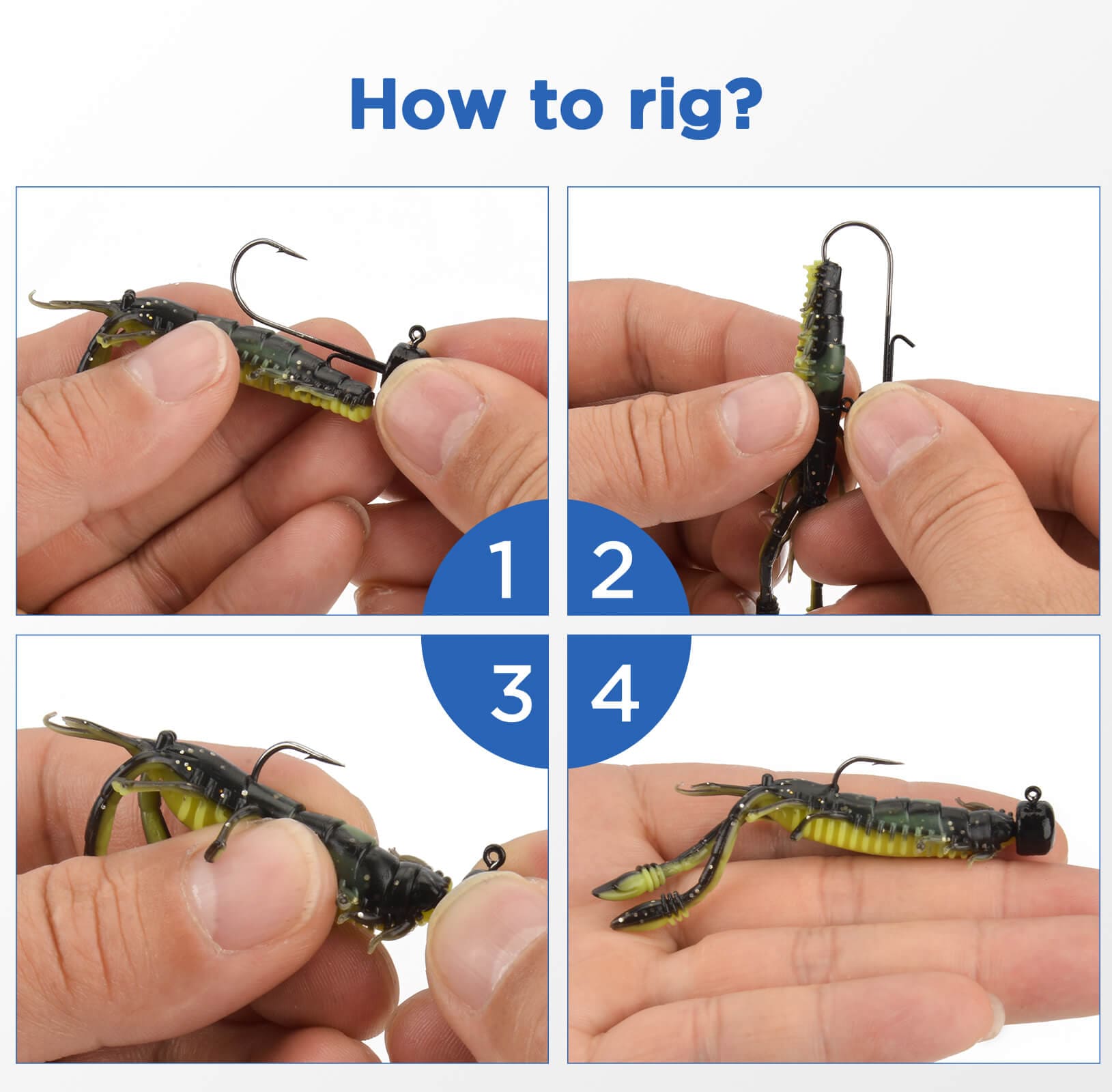 How to rig?

1

2

3

4