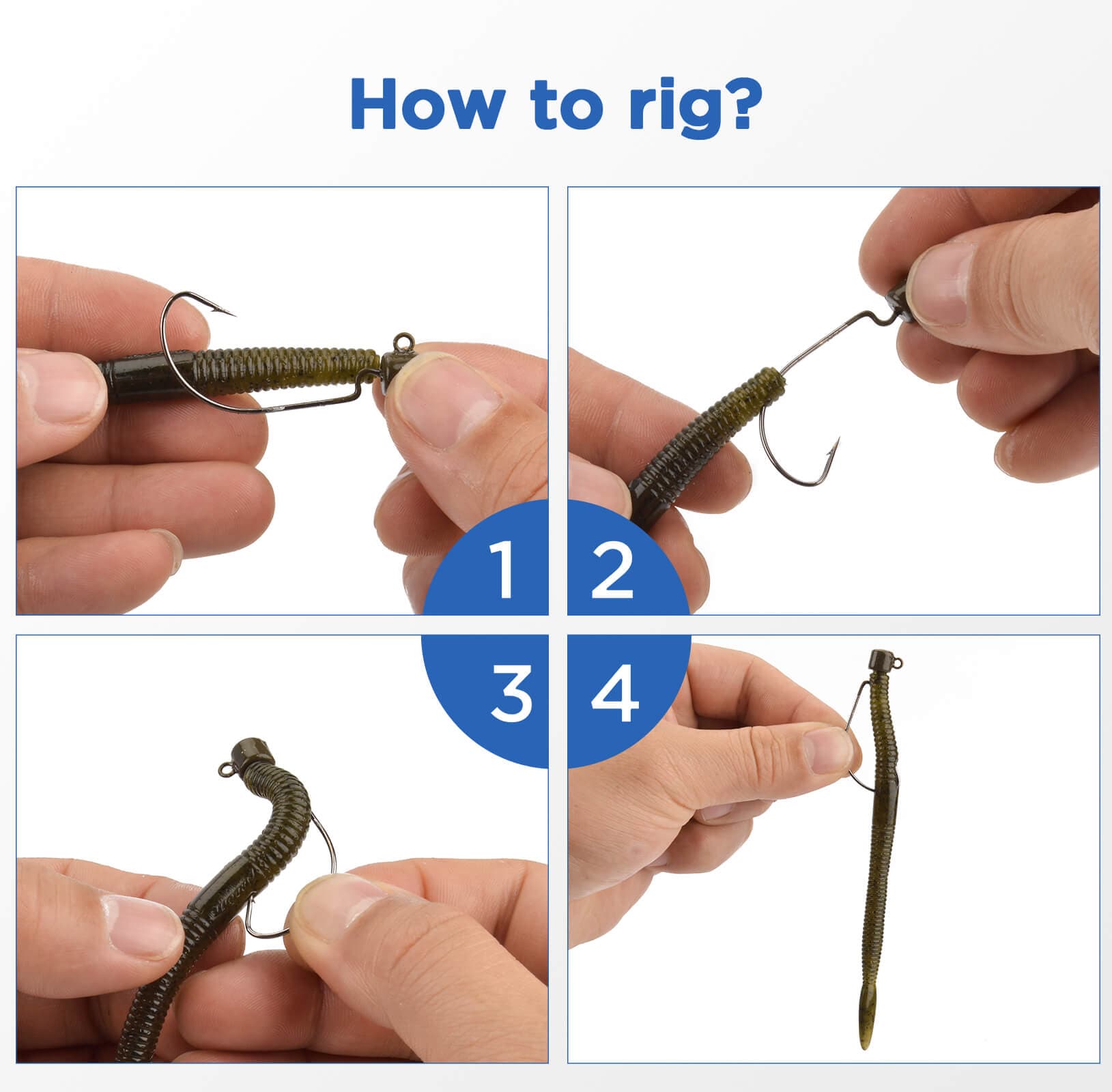 How to rig?

1

2

3

4