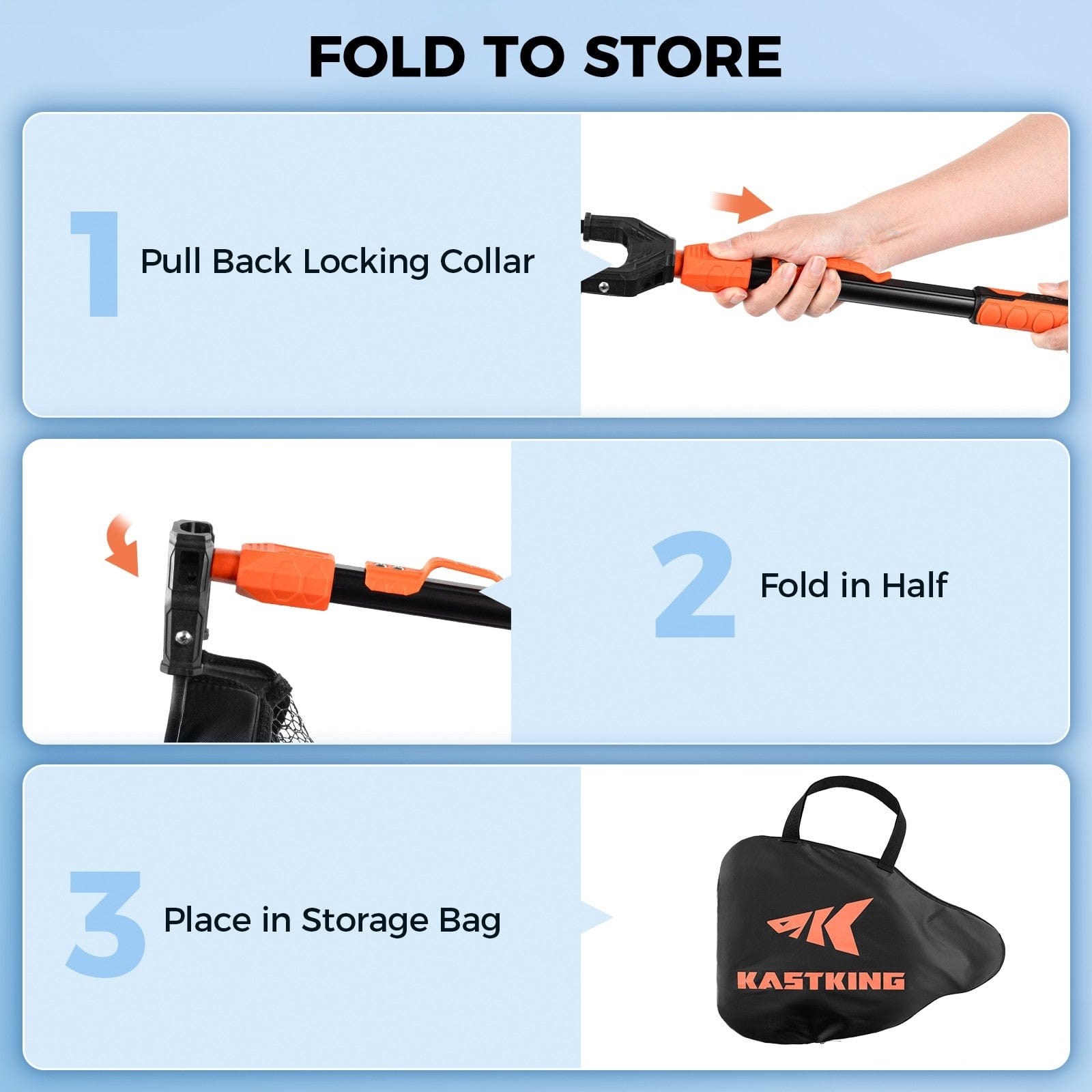 FOLD TO STORE

1 Pull Back Locking Collar

2 Fold in Half

3 Place in Storage Bag

KASTKING